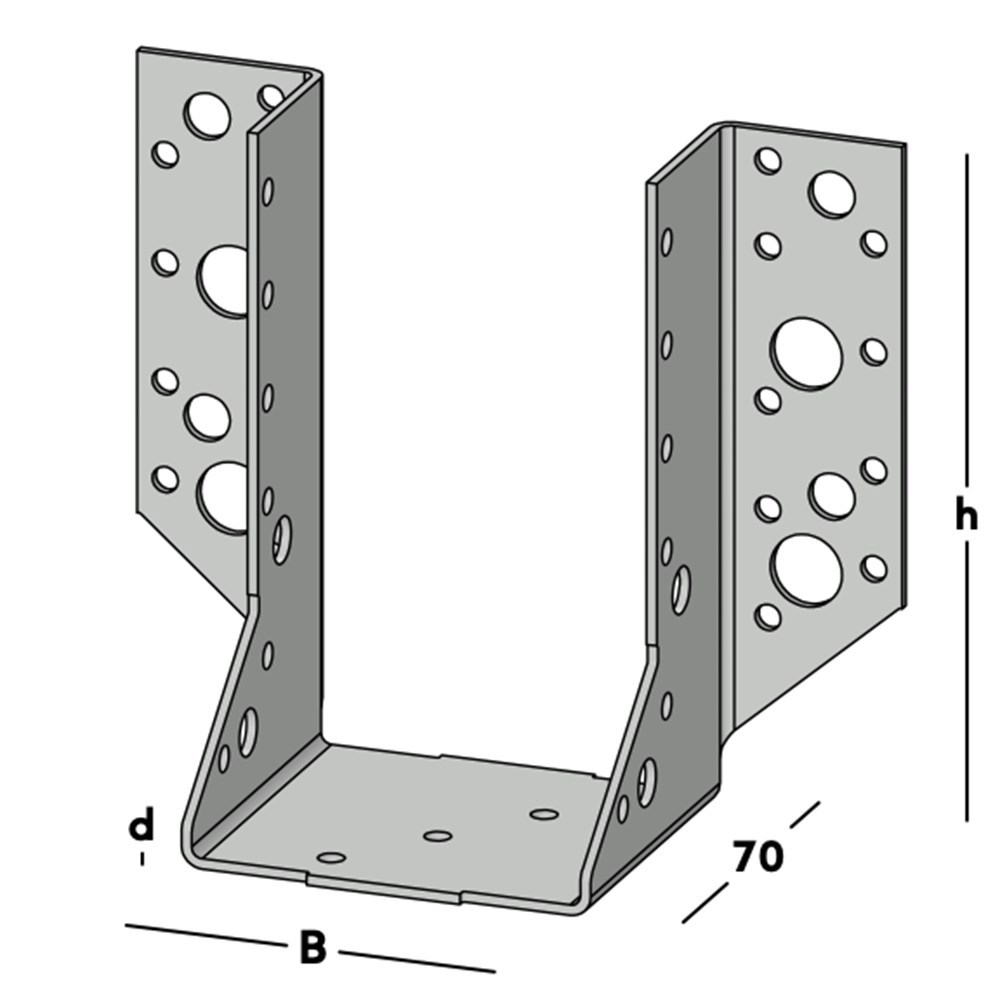 h
d
70
B