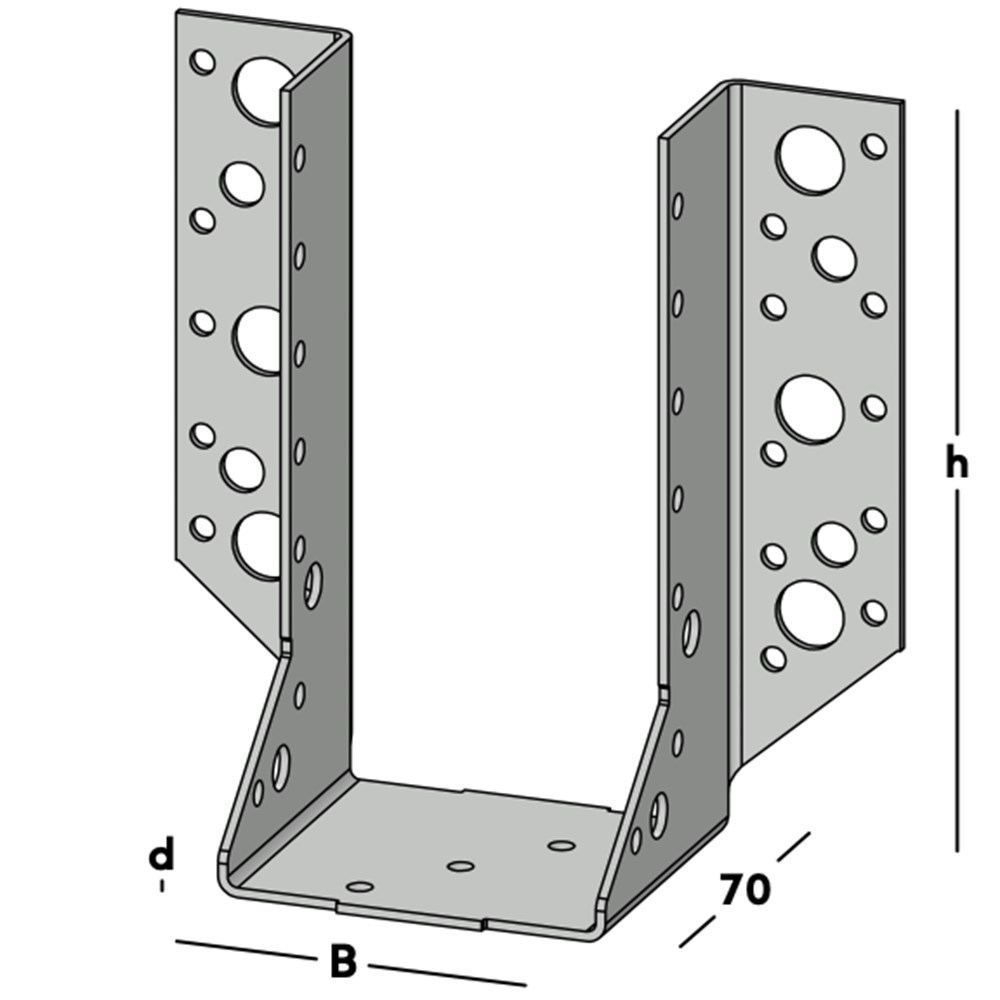 h
d
70
B