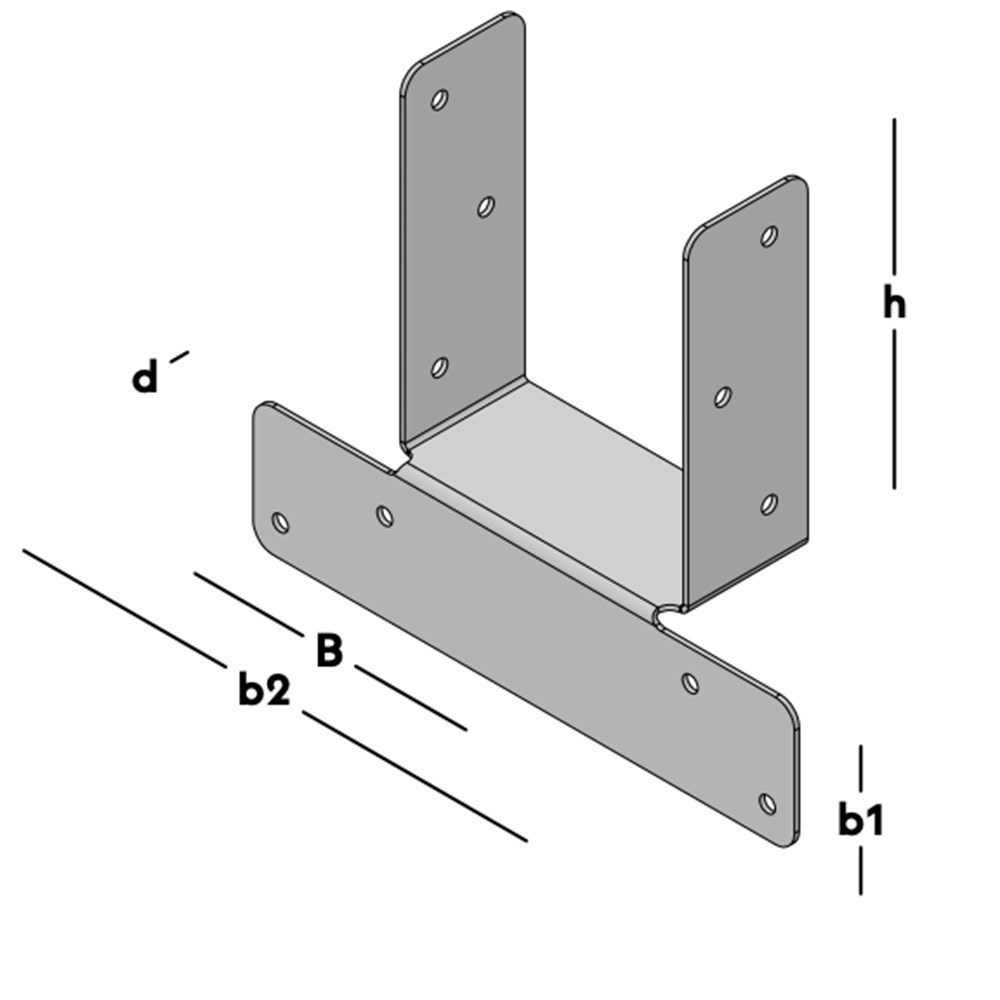 h

d

B

b2

b1