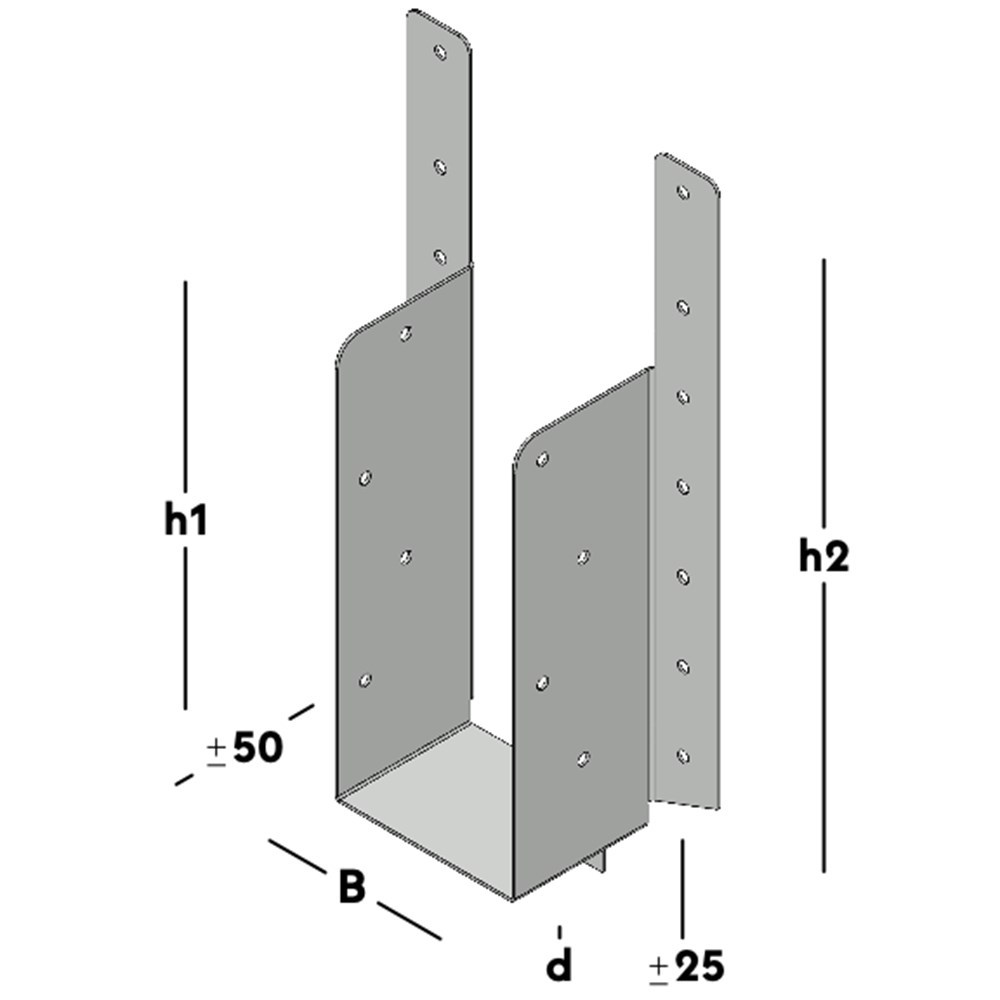 h1

h2

$\pm$50

B

d

$\pm$25