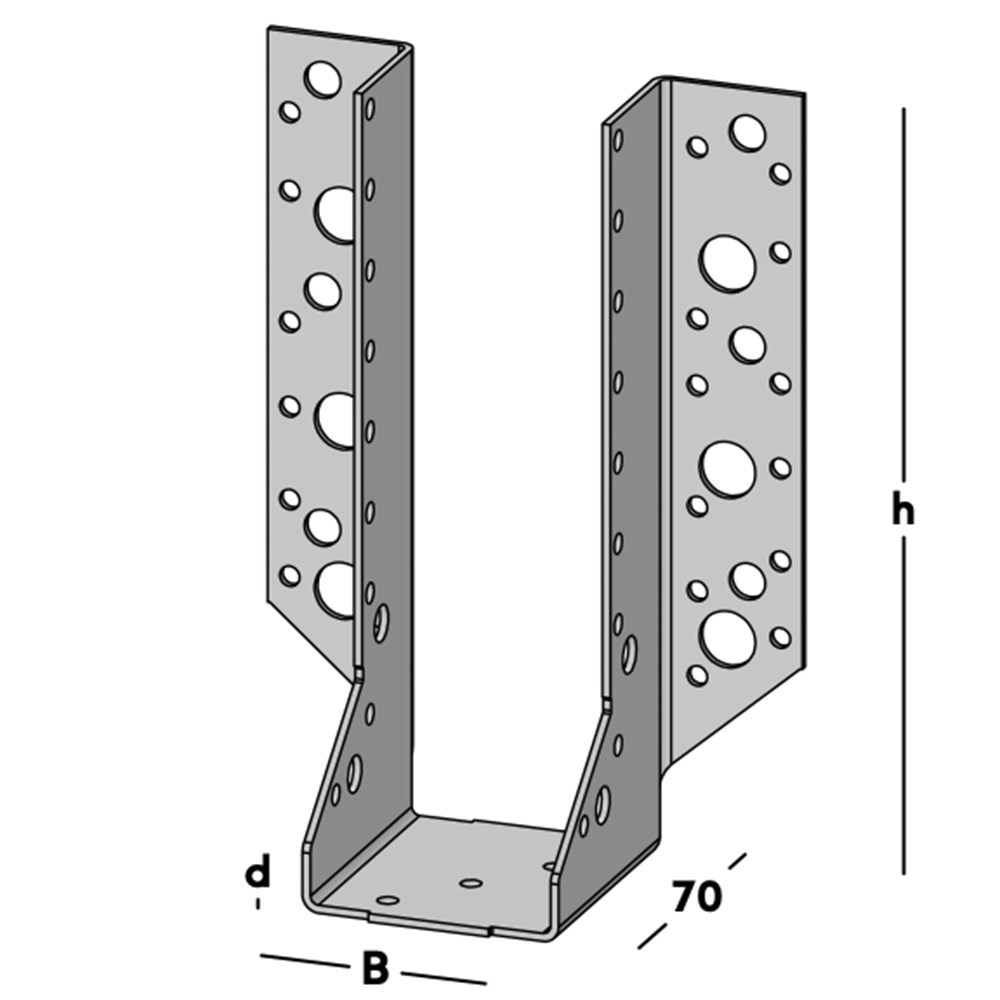 h
d
70
B