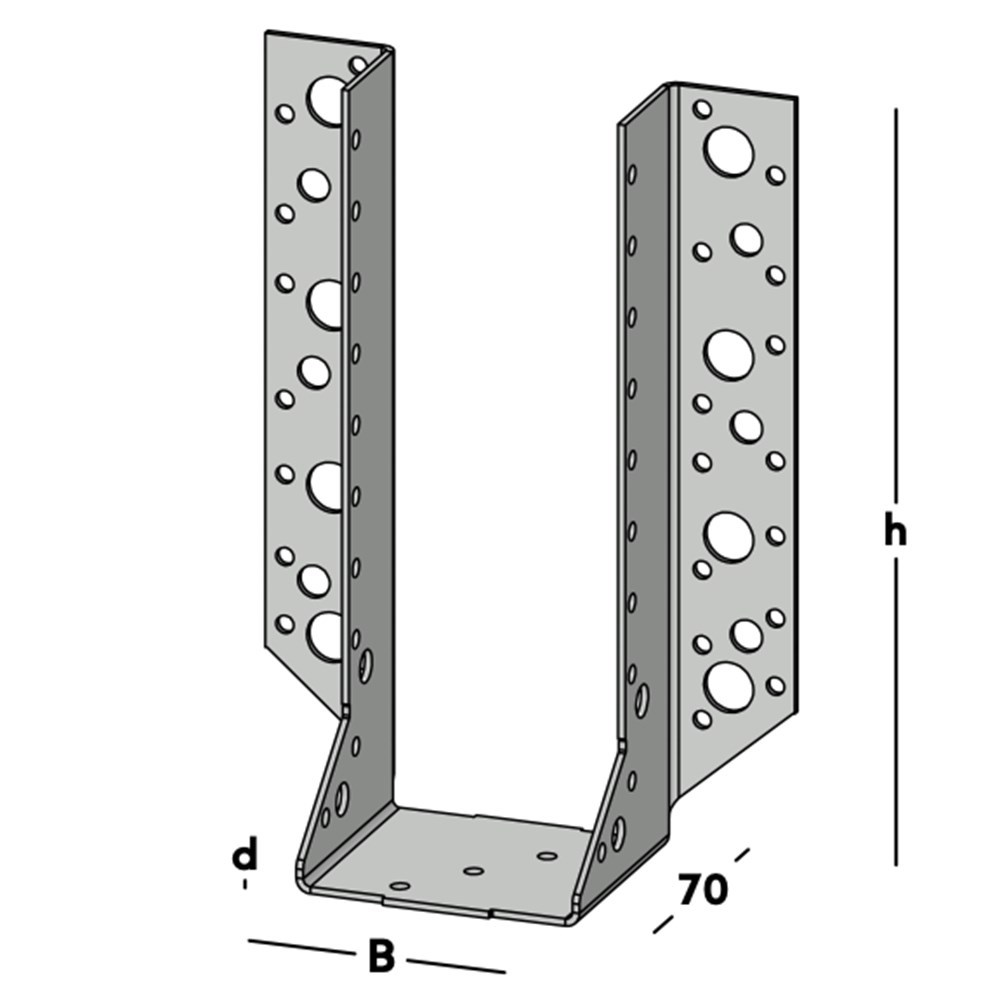 h
d
70
B