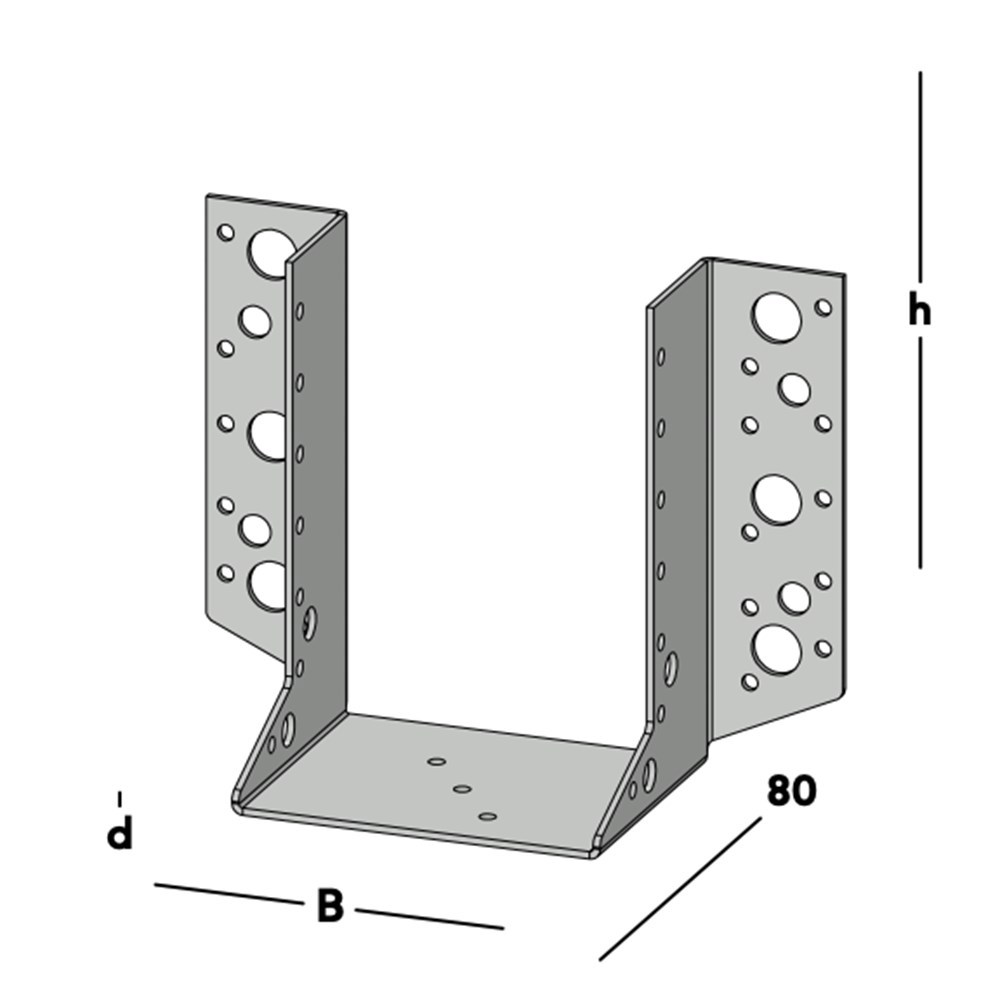 h

80

d

B