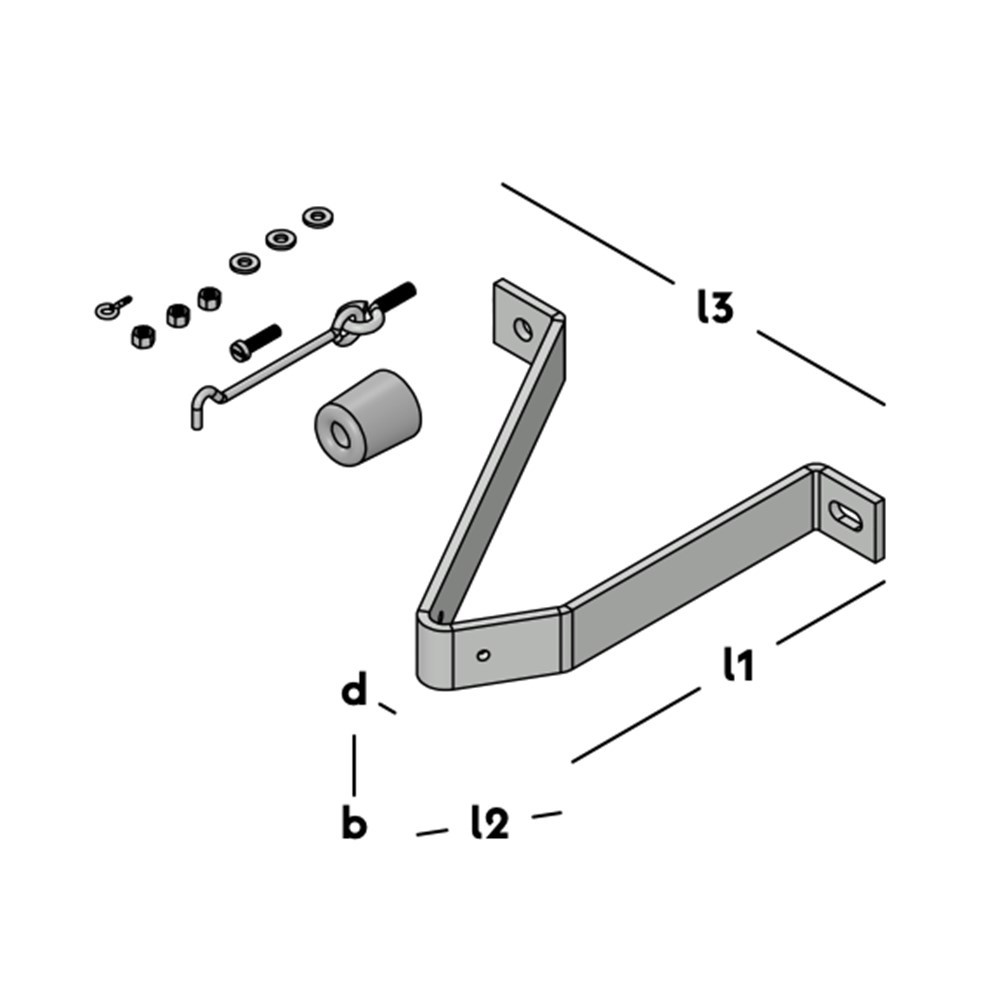 l3

l1

d

b

l2