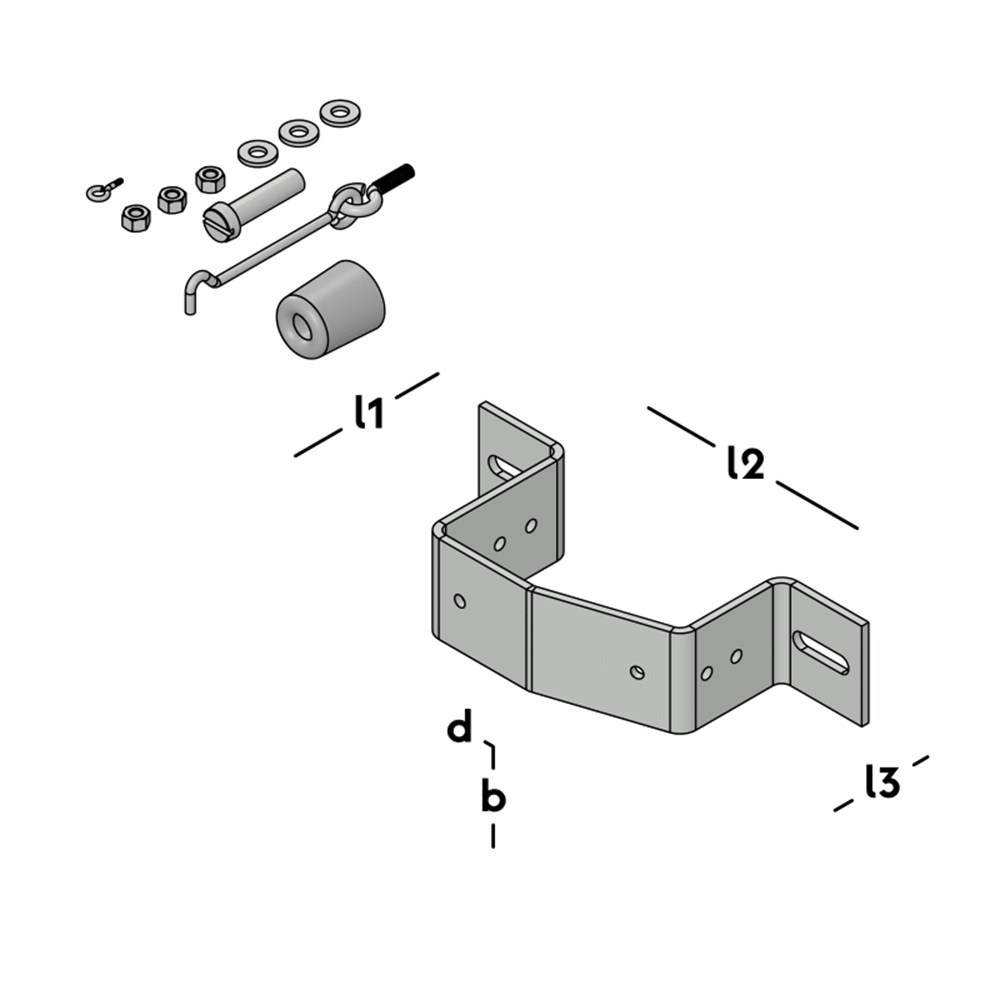 l1

l2

d

b

l3