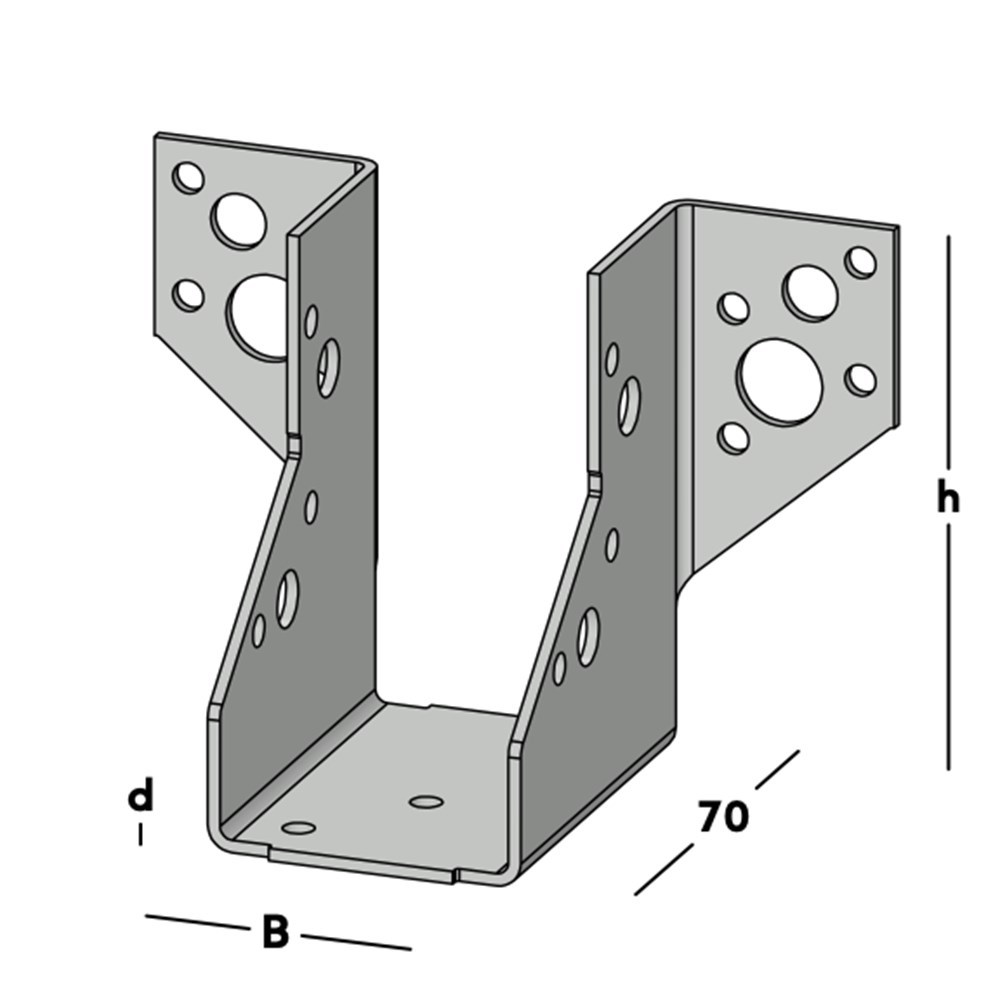 h
d
70
B