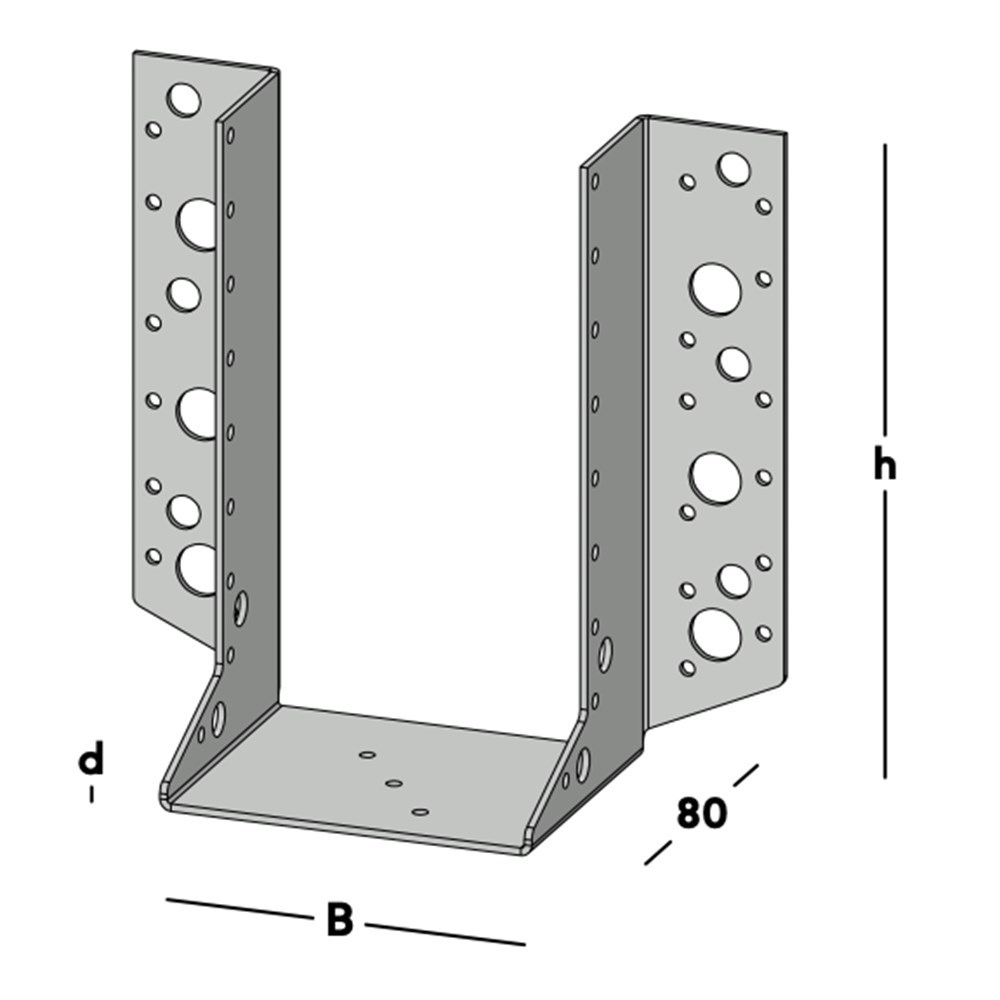 h
d
80
B