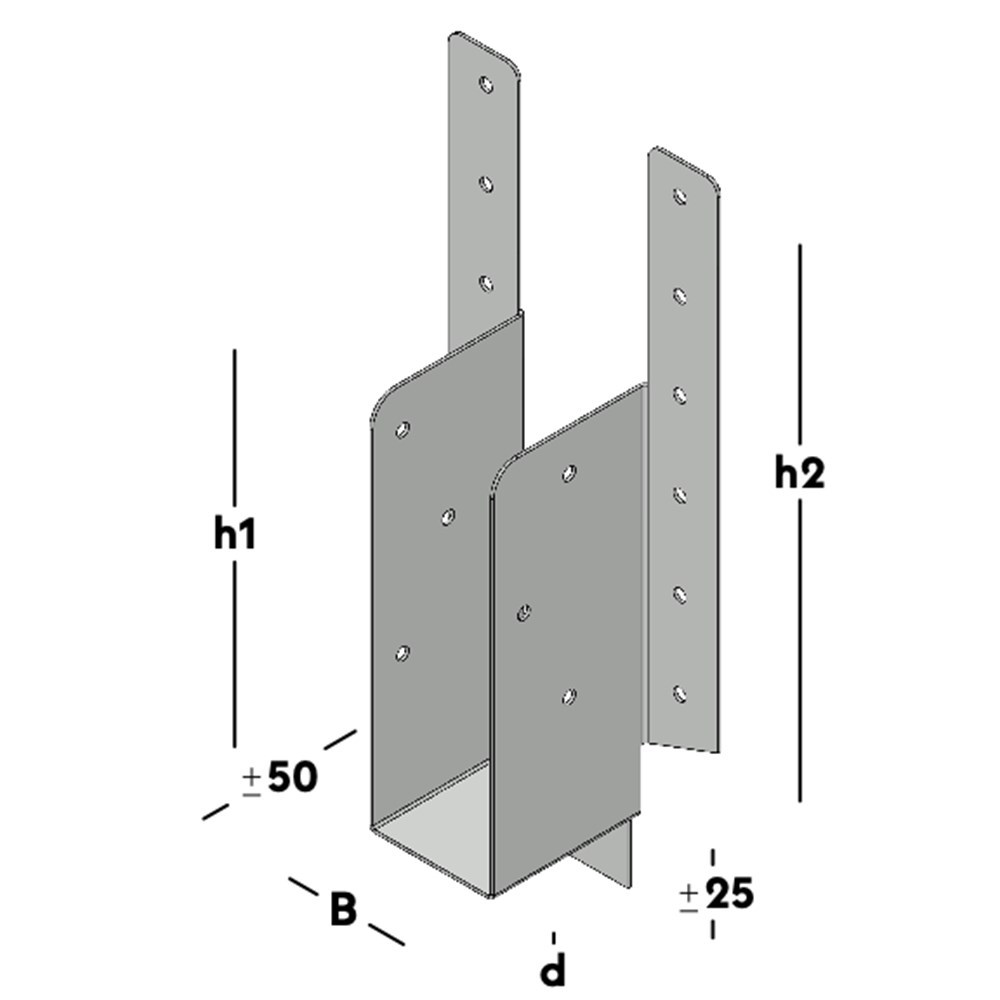 h1
h2
±50
B
d
±25