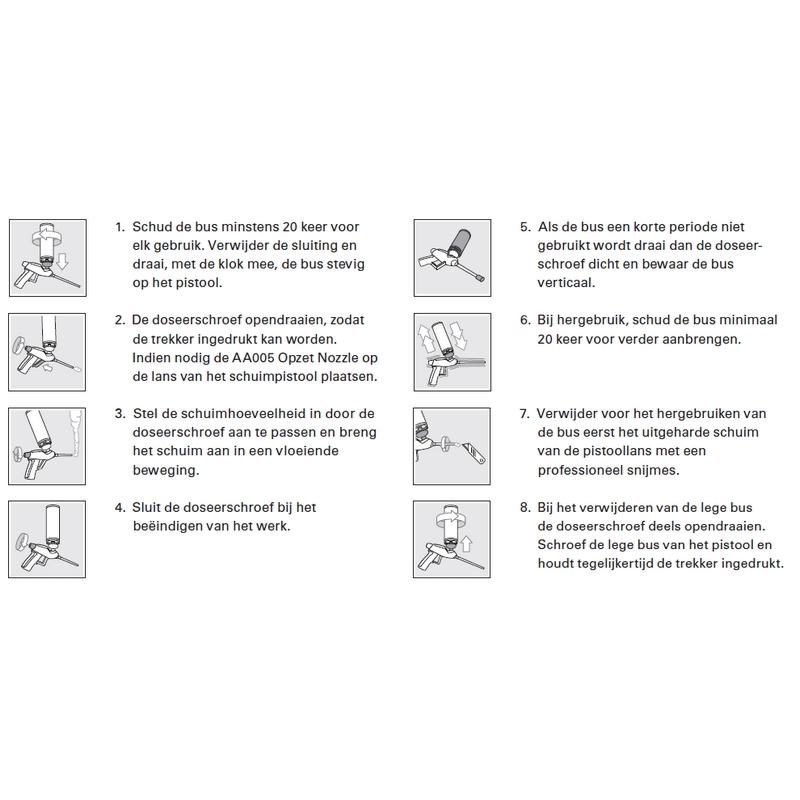 1. Schud de bus minstens 20 keer voor elk gebruik. Verwijder de sluiting en draai, met de klok mee, de bus stevig op het pistool.

2. De doseerschroef opendraaien, zodat de trekker ingedrukt kan worden. Indien nodig de AA005 Opzet Nozzle op de lans van het schuimpistool plaatsen.

3. Stel de schuimhoeveelheid in door de doseerschroef aan te passen en breng het schuim aan in een vloeiende beweging.

4. Sluit de doseerschroef bij het beëindigen van het werk.

5. Als de bus een korte periode niet gebruikt wordt draai dan de doseerschroef dicht en bewaar de bus verticaal.

6. Bij hergebruik, schud de bus minimaal 20 keer voor verder aanbrengen.

7. Verwijder voor het hergebruiken van de bus eerst het uitgeharde schuim van de pistoollans met een professioneel snijmes.

8. Bij het verwijderen van de lege bus de doseerschroef deels opendraaien. Schroef de lege bus van het pistool en houdt tegelijkertijd de trekker ingedrukt.