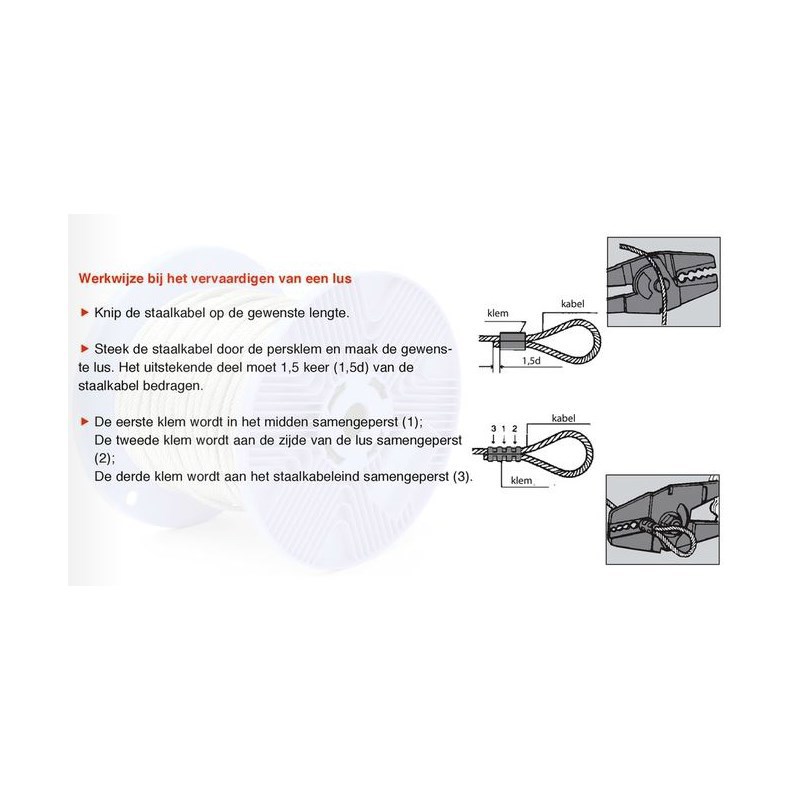 Werkwijze bij het vervaardigen van een lus

▶ Knip de staalkabel op de gewenste lengte.

▶ Steek de staalkabel door de persklem en maak de gewenste lus. Het uitstekende deel moet 1,5 keer (1,5d) van de staalkabel bedragen.

▶ De eerste klem wordt in het midden samengeperst (1);
De tweede klem wordt aan de zijde van de lus samengeperst (2);
De derde klem wordt aan het staalkabeleind samengeperst (3).

klem
kabel
1,5d

3 1 2
kabel
klem