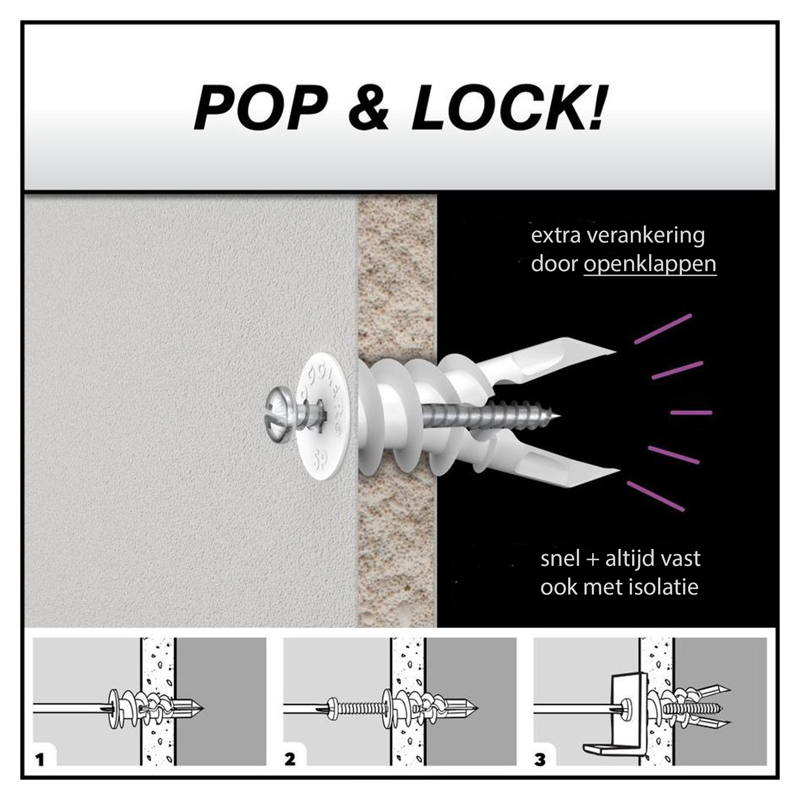 POP & LOCK!

extra verankering door openklappen

snel + altijd vast ook met isolatie

1

2

3