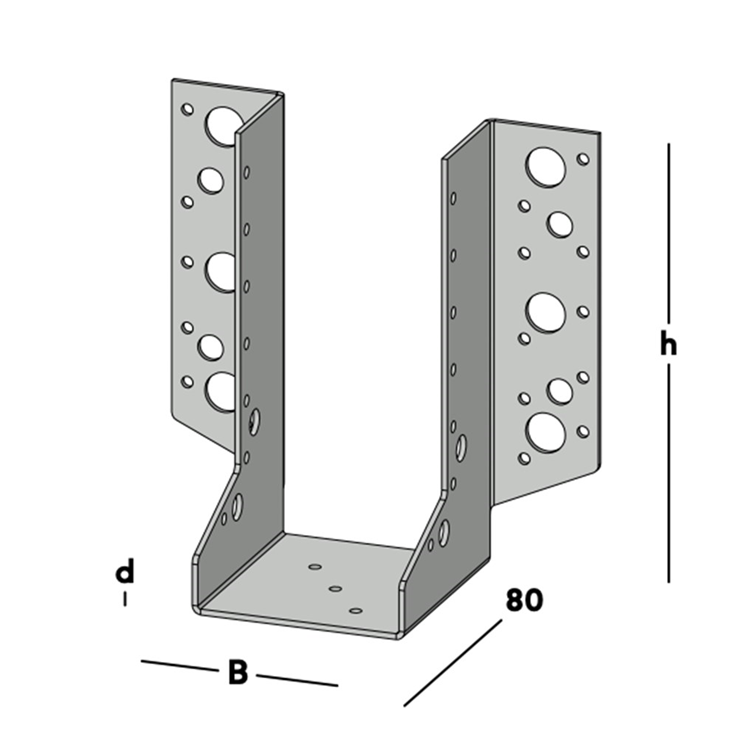 h
d
80
B