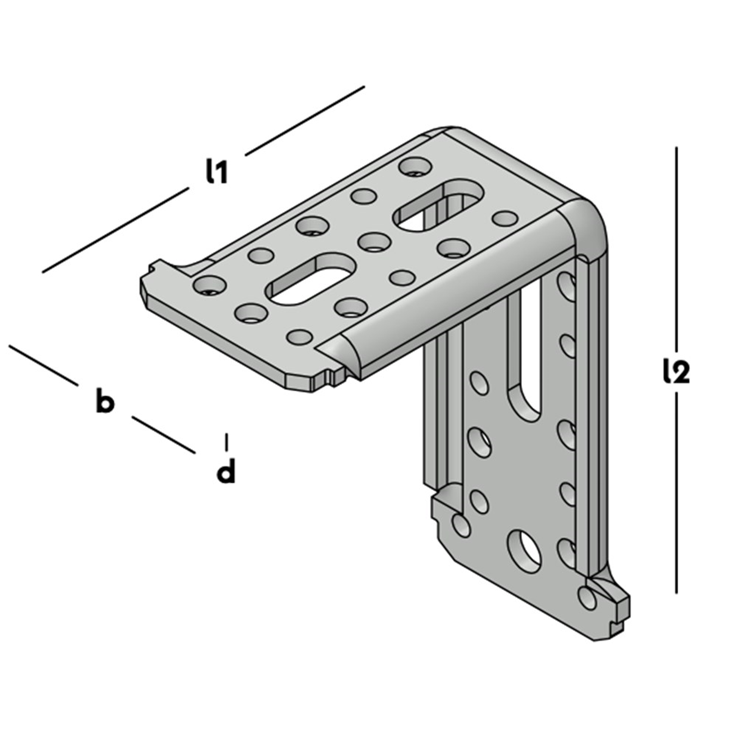 l1

b

d

l2