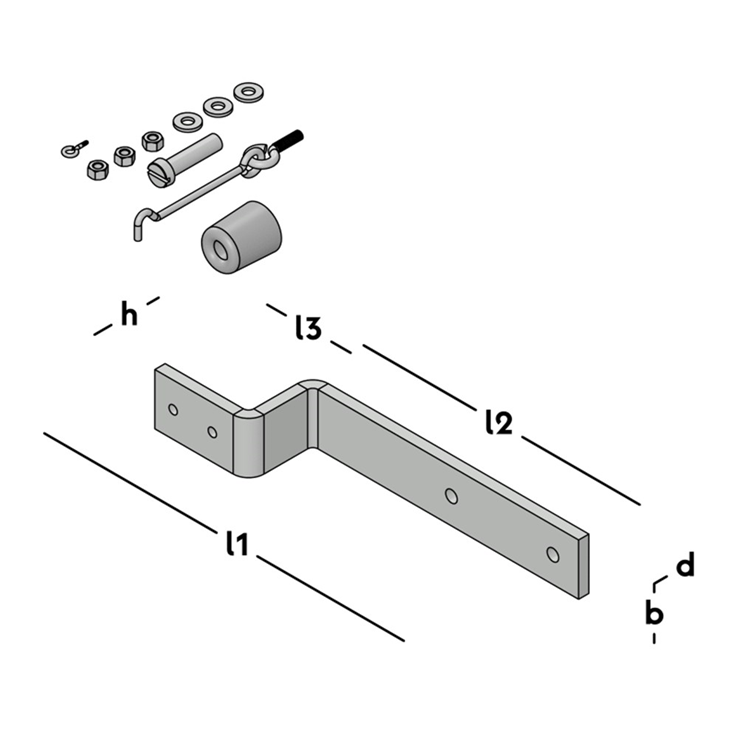 h
l3
l2
l1
d
b