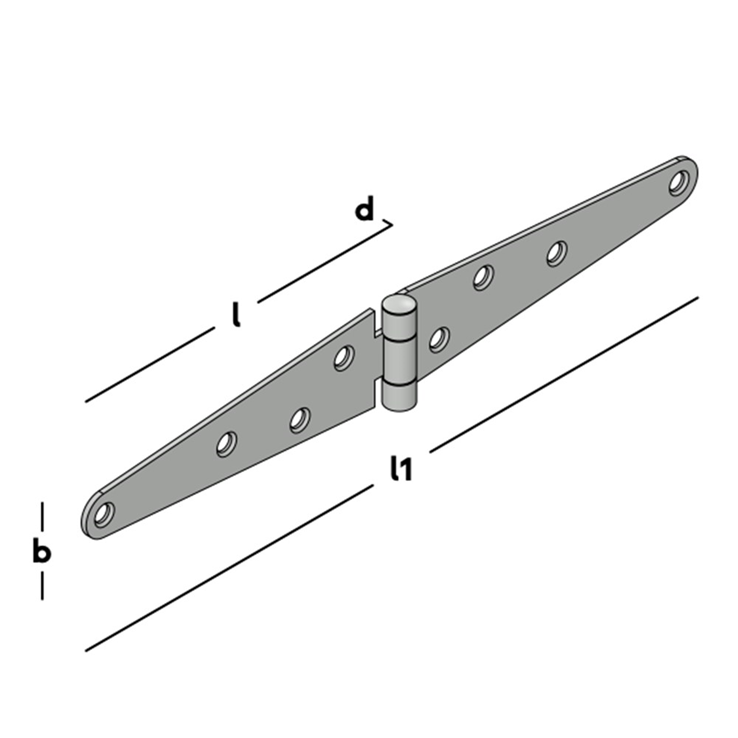 d
l
l1
b