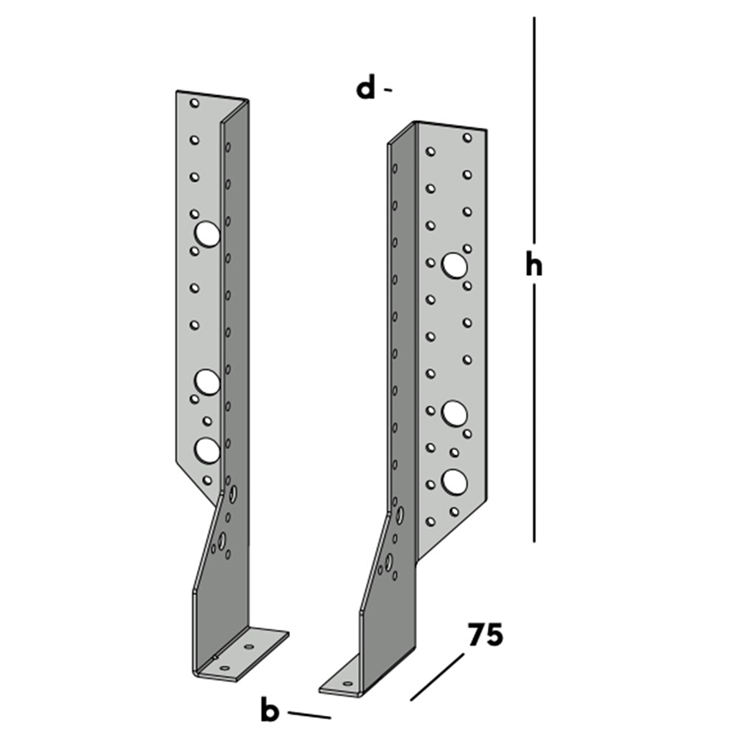 d
h
75
b