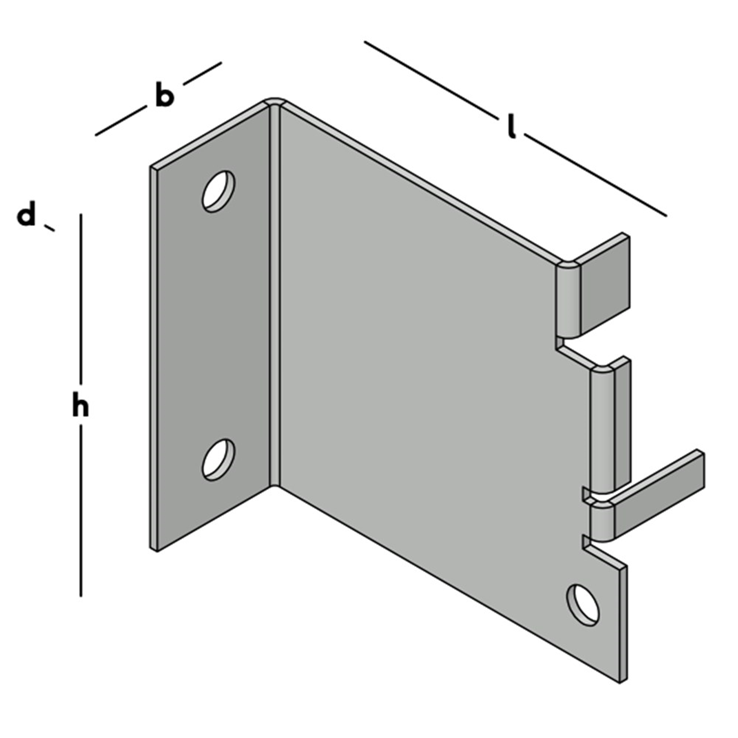 b
l
d
h