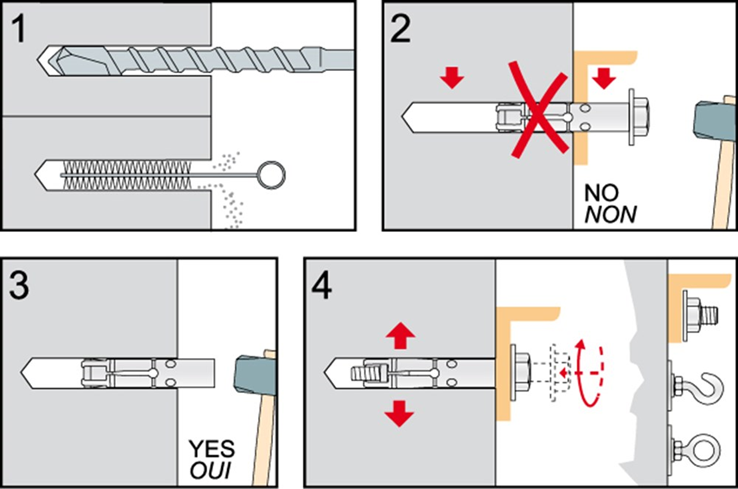 1

2

NO
NON

3

YES
OUI

4