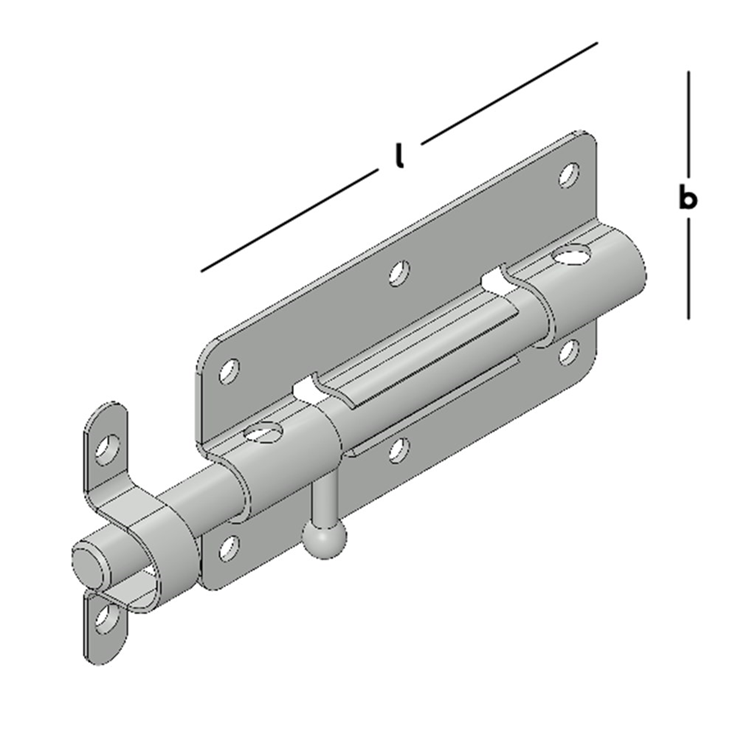 l

b