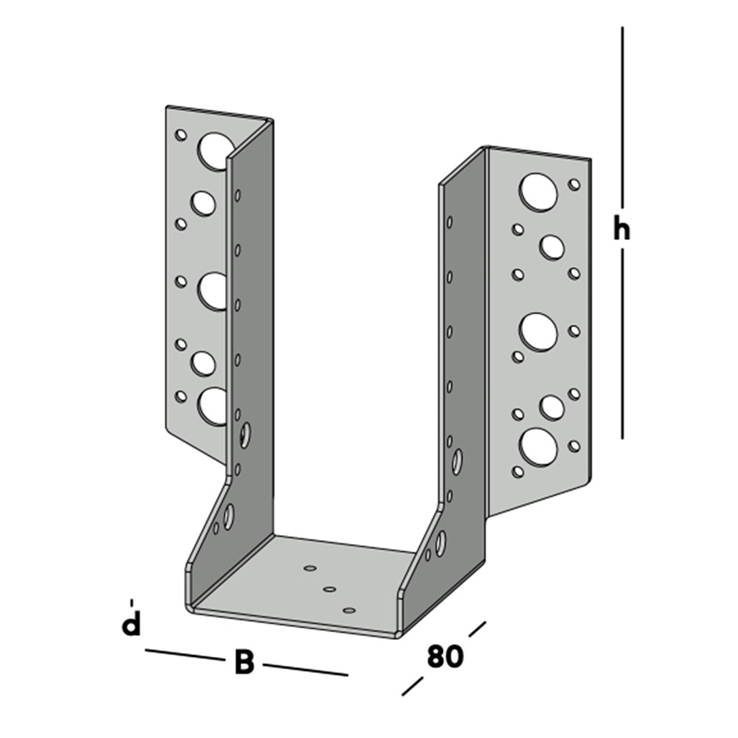 h
d
B
80