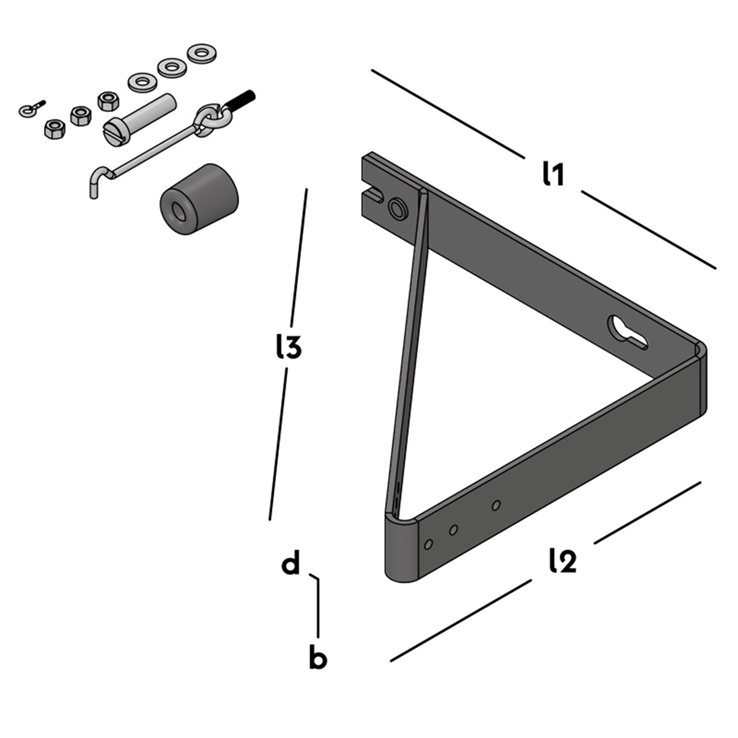 l1

l3

l2

d

b