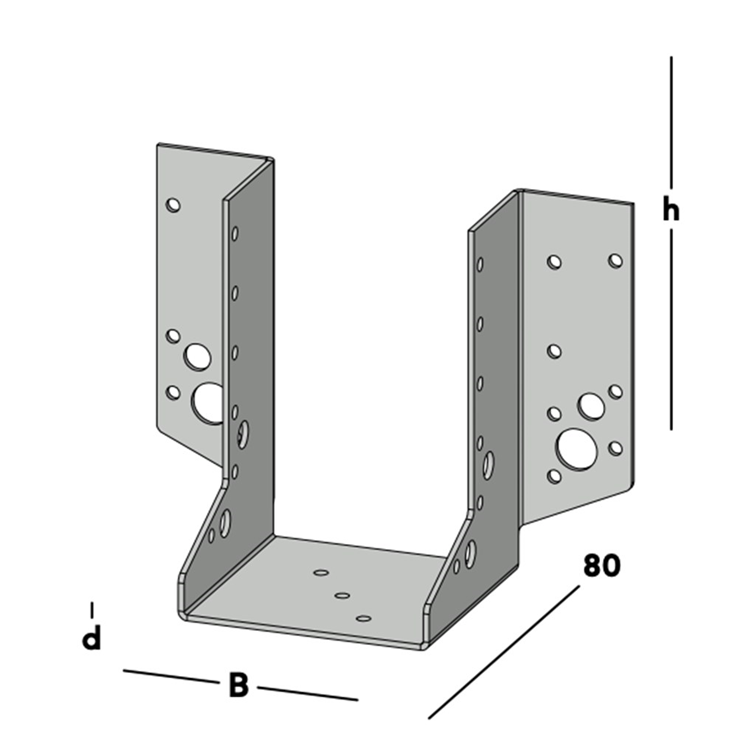 h
80
d
B