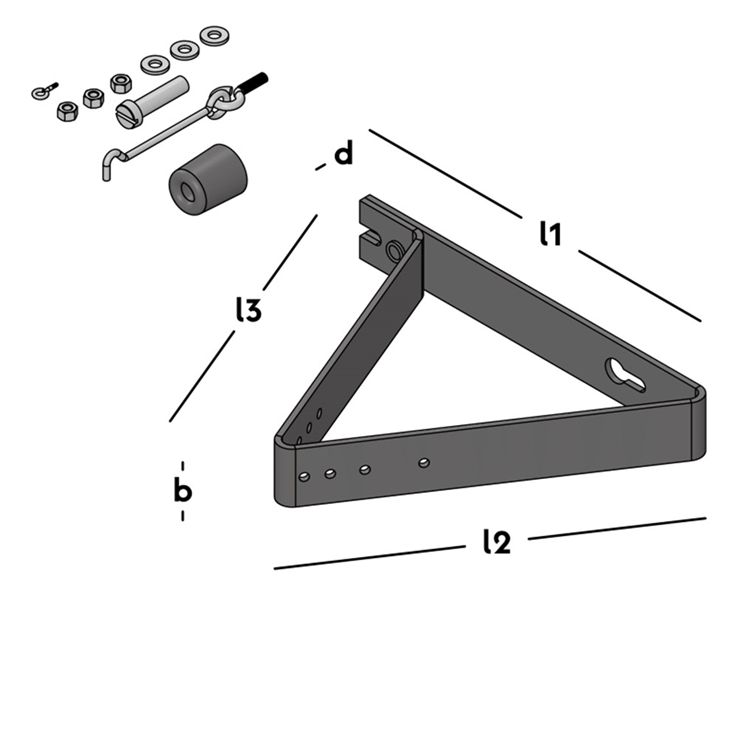 d

l1

l3

b

l2