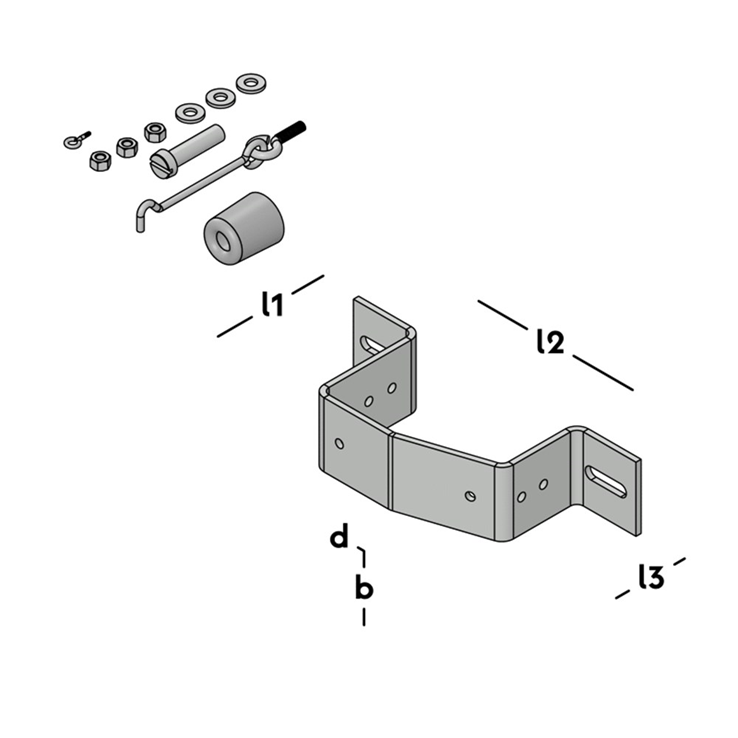 l1

l2

d

b

l3