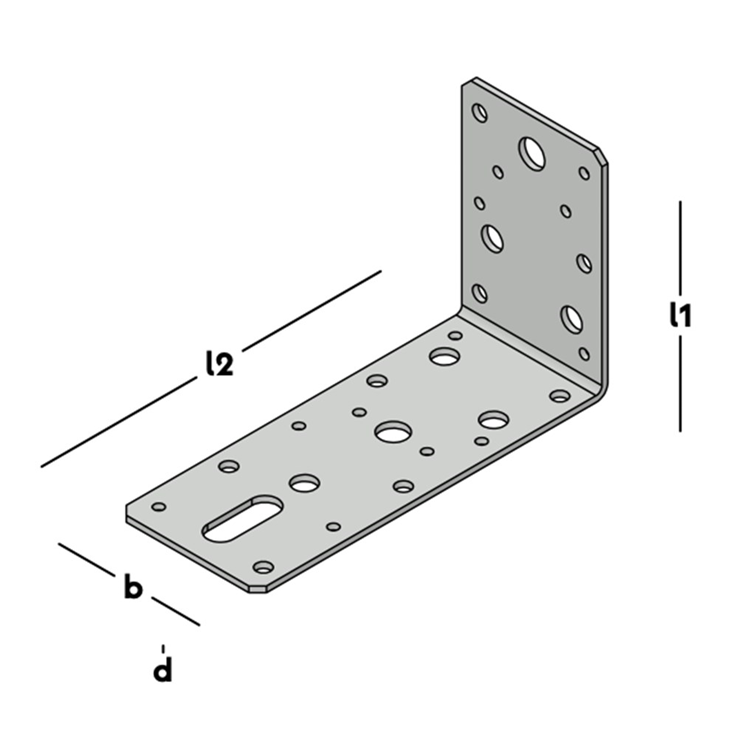 l2
l1
b
d