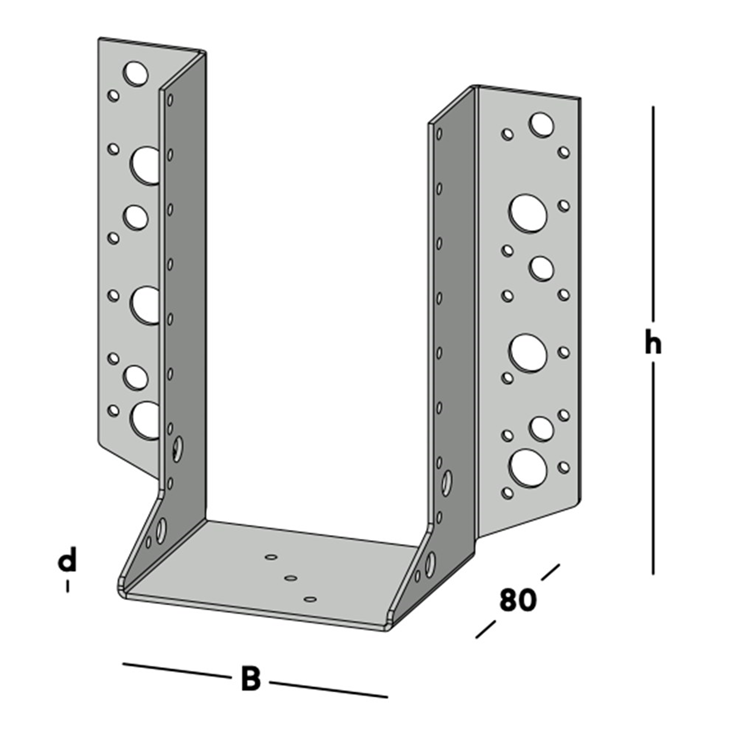 h
d
80
B