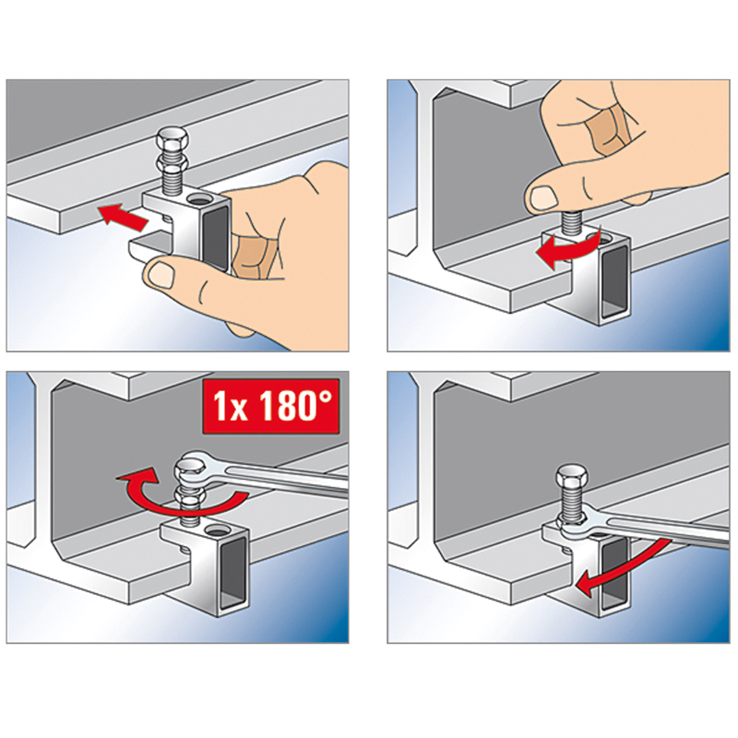 1x 180°