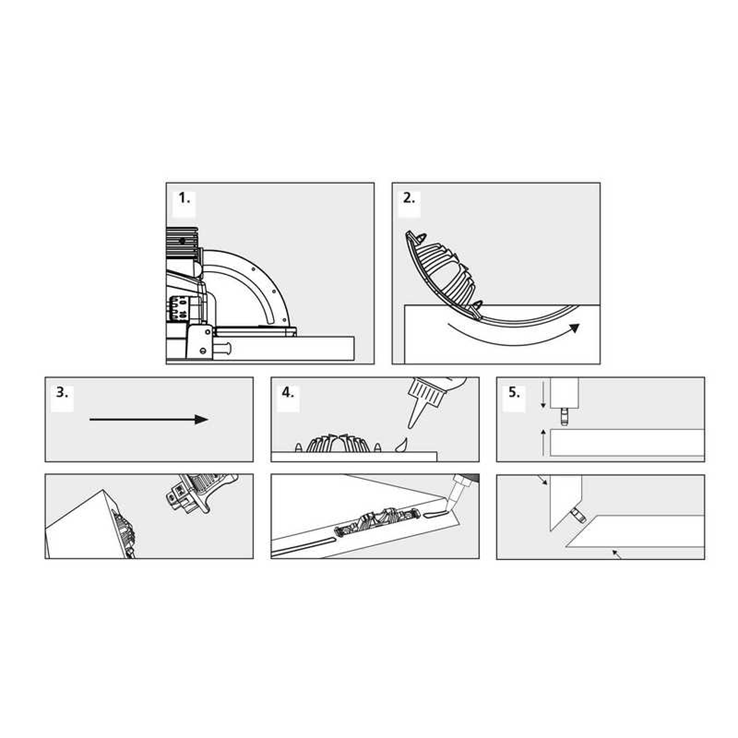 1.

2.

3.

4.

5.