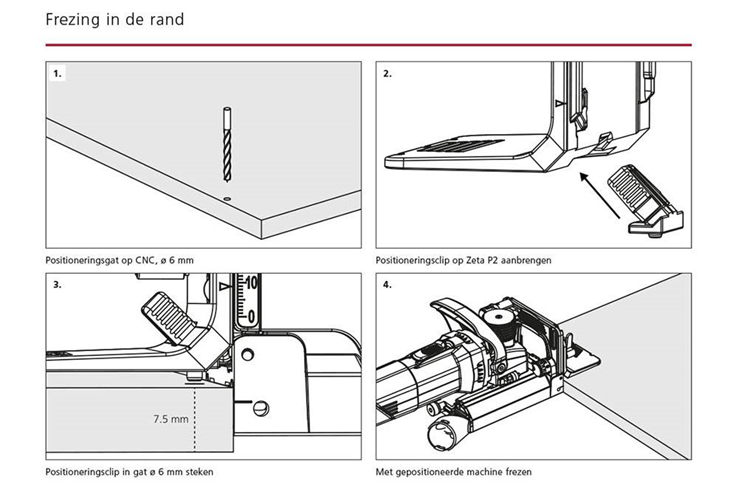 Frezing in de rand

1.

Positioneringsgat op CNC, ø 6 mm

2.

Positioneringsclip op Zeta P2 aanbrengen

3.

10

0

7.5 mm

Positioneringsclip in gat ø 6 mm steken

4.

Met gepositioneerde machine frezen