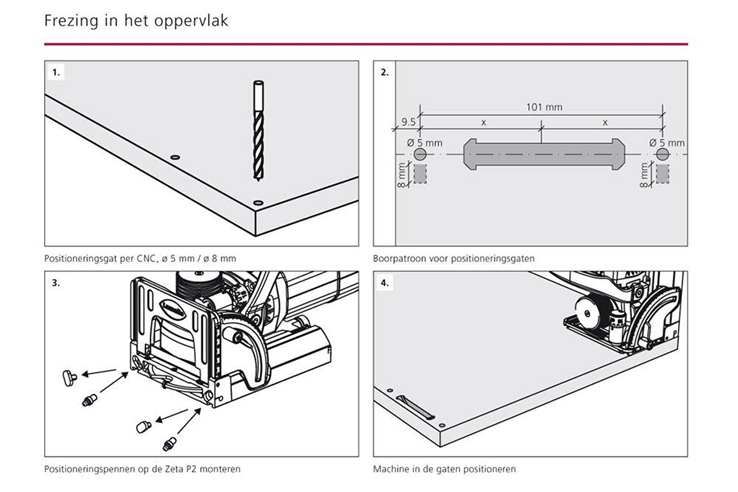 Frezing in het oppervlak

1.

Positioneringsgat per CNC, ø 5 mm / ø 8 mm

2.

101 mm

9.5

x

x

Ø 5 mm

Ø 5 mm

8 mm

8 mm

Boorpatroon voor positioneringsgaten

3.

Positioneringspennen op de Zeta P2 monteren

4.

Machine in de gaten positioneren